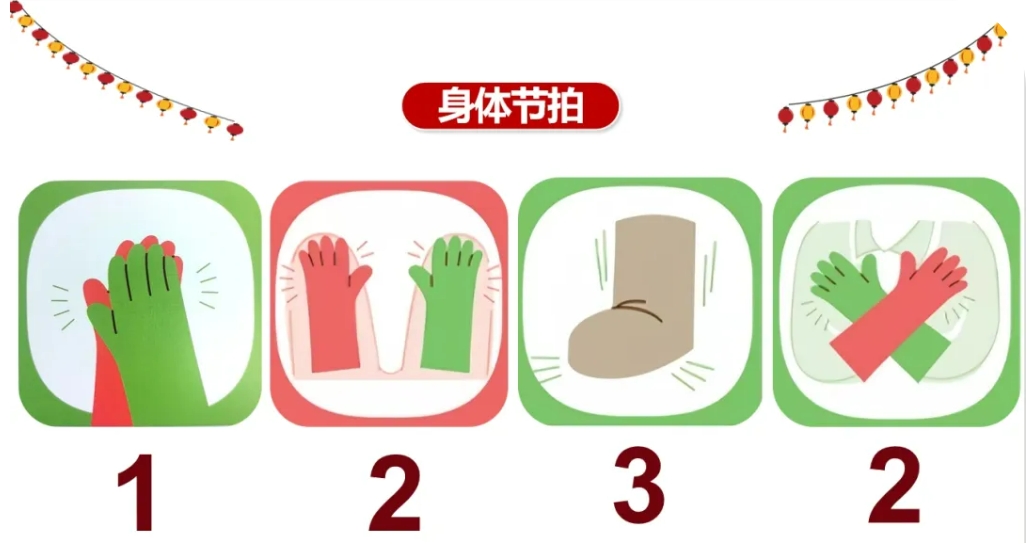 身体节拍

1

2

3

2